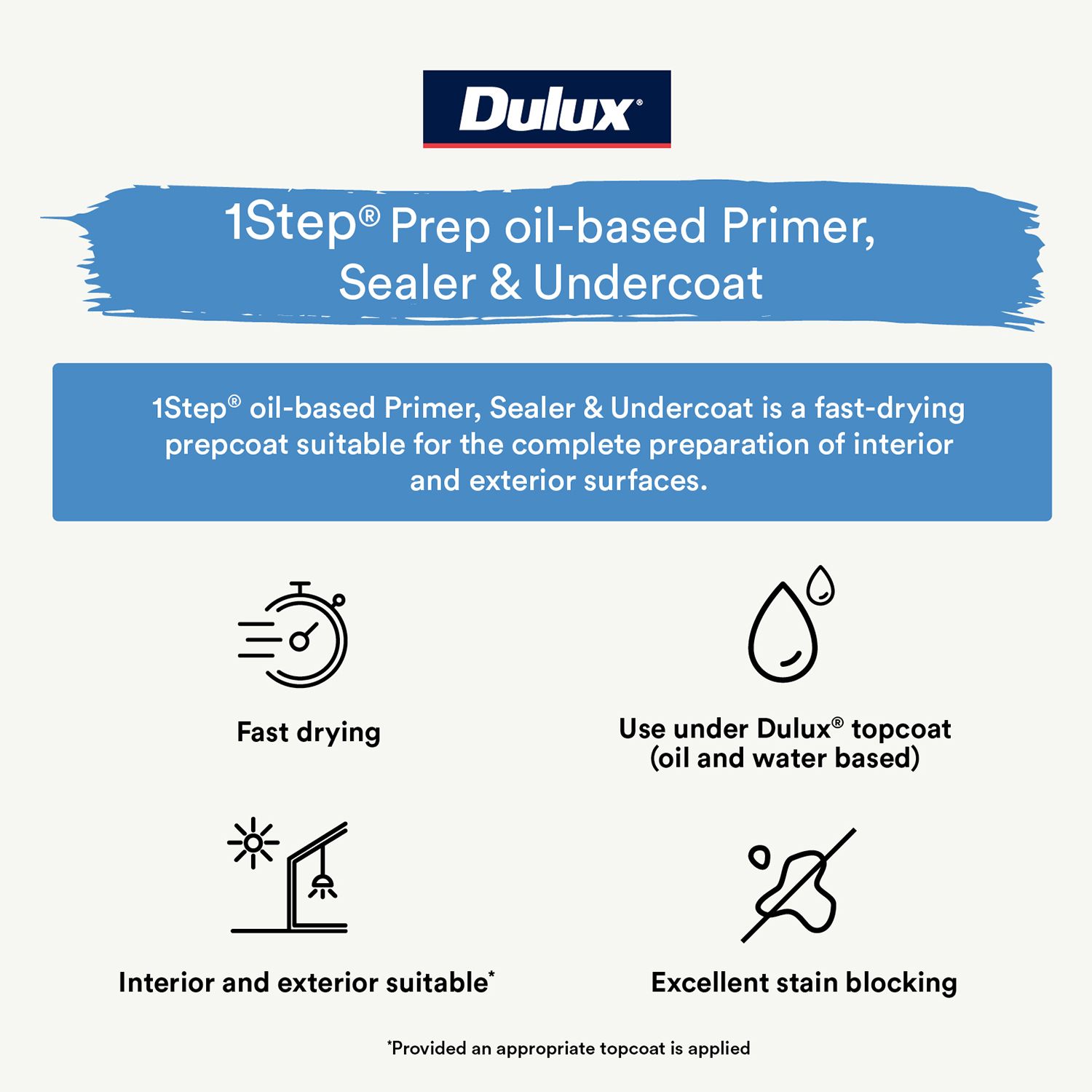 Dulux®

1Step® Prep oil-based Primer, Sealer & Undercoat

1Step® oil-based Primer, Sealer & Undercoat is a fast-drying prepcoat suitable for the complete preparation of interior and exterior surfaces.

Fast drying

Use under Dulux® topcoat (oil and water based)

Interior and exterior suitable*

Excellent stain blocking

*Provided an appropriate topcoat is applied